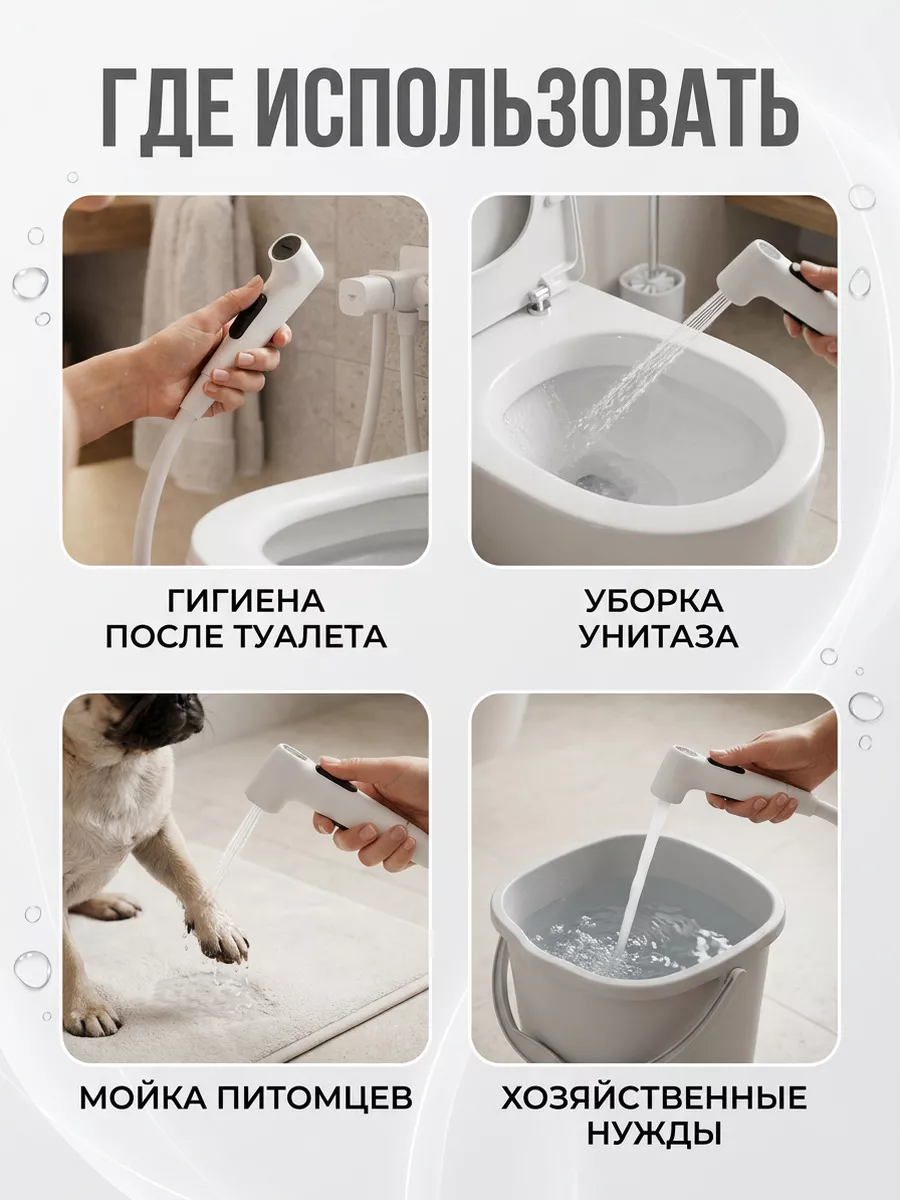 ГДЕ ИСПОЛЬЗОВАТЬ

ГИГИЕНА
ПОСЛЕ ТУАЛЕТА

УБОРКА
УНИТАЗА

МОЙКА ПИТОМЦЕВ

ХОЗЯЙСТВЕННЫЕ
НУЖДЫ